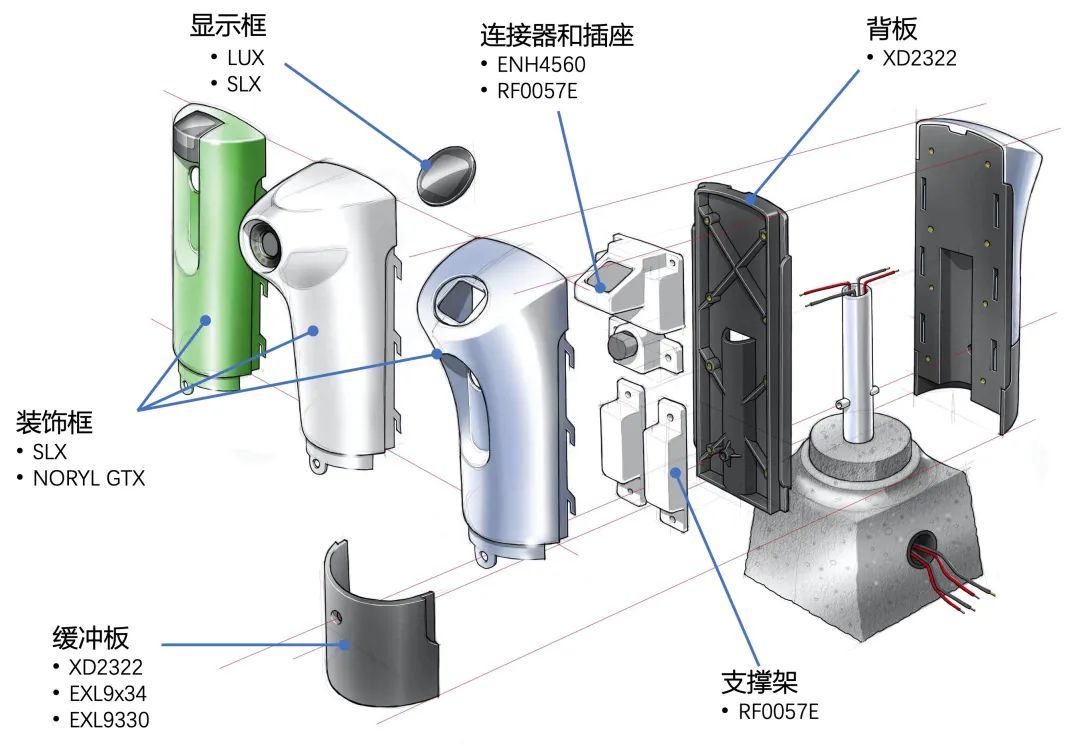 显示框
• LUX
• SLX

连接器和插座
• ENH4560
• RF0057E

背板
• XD2322

装饰框
• SLX
• NORYL GTX

缓冲板
• XD2322
• EXL9x34
• EXL9330

支撑架
• RF0057E